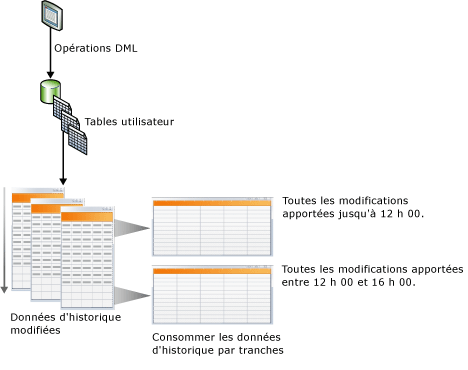 Opérations DML

Tables utilisateur

Toutes les modifications apportées jusqu'à 12 h 00.

Toutes les modifications apportées entre 12 h 00 et 16 h 00.

Données d'historique modifiées

Consommer les données d'historique par tranches